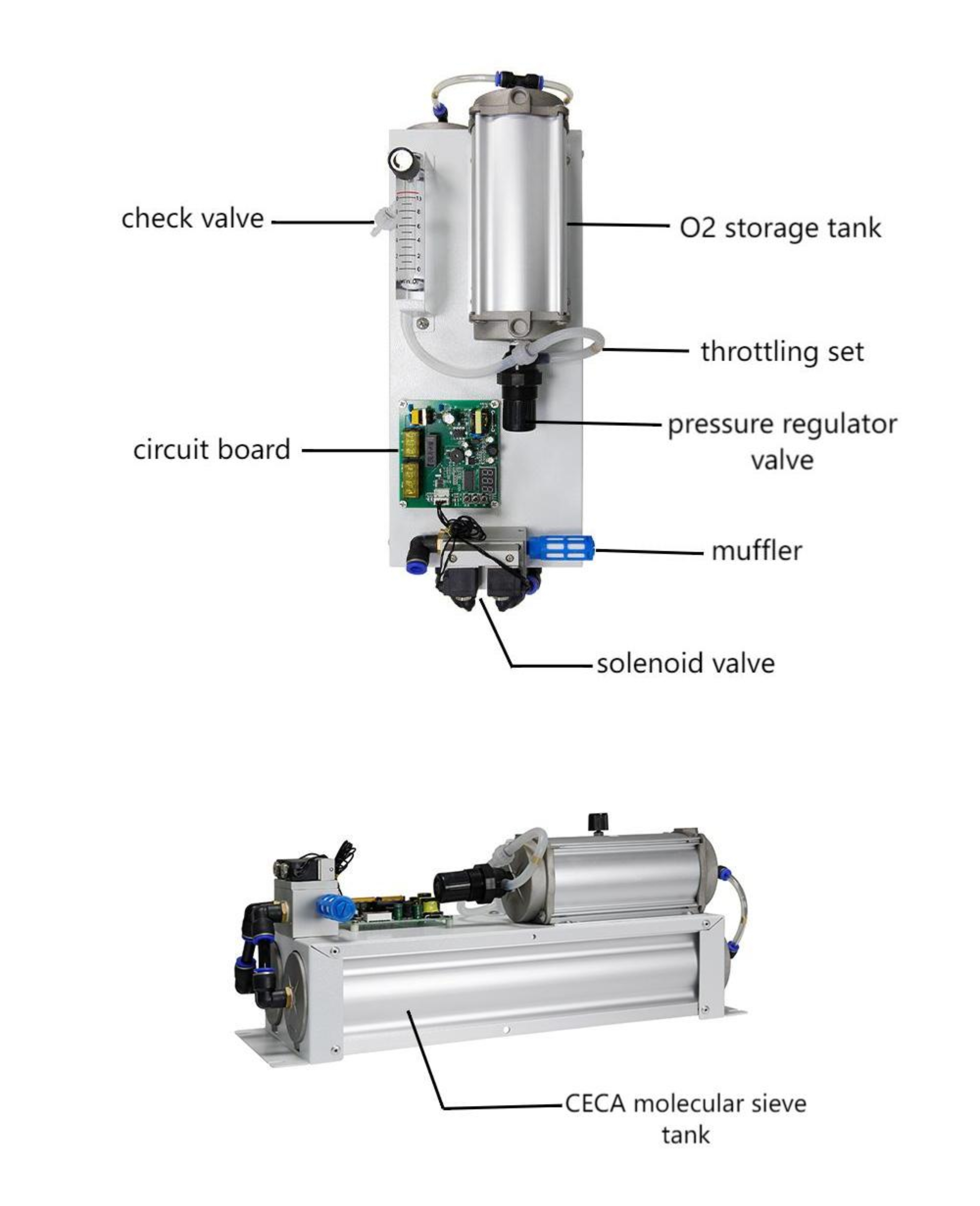 check valve

O2 storage tank

throttling set

circuit board

pressure regulator valve

muffler

solenoid valve

CECA molecular sieve tank